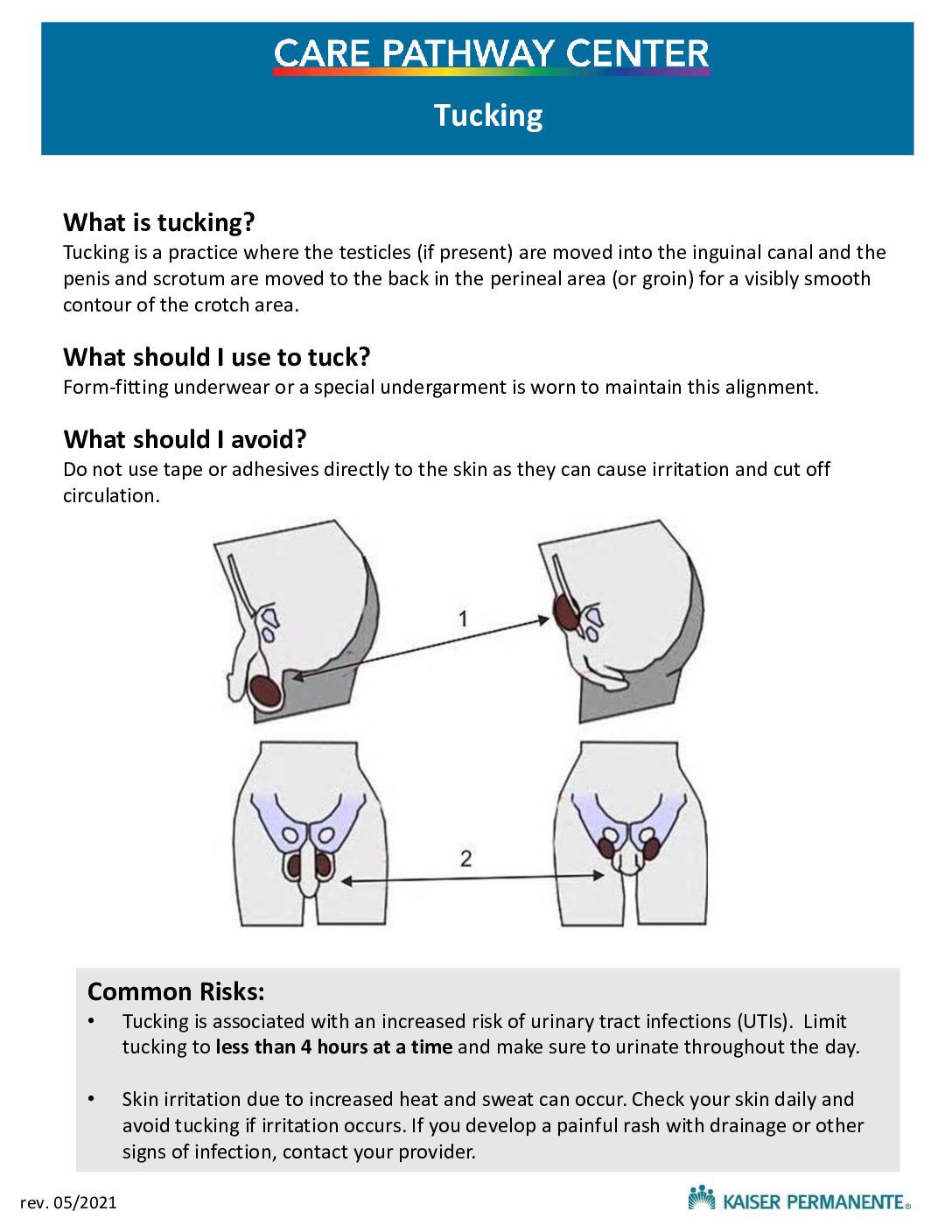 CARE PATHWAY CENTER

Tucking

What is tucking?
Tucking is a practice where the testicles (if present) are moved into the inguinal canal and the penis and scrotum are moved to the back in the perineal area (or groin) for a visibly smooth contour of the crotch area.

What should I use to tuck?
Form-fitting underwear or a special undergarment is worn to maintain this alignment.

What should I avoid?
Do not use tape or adhesives directly to the skin as they can cause irritation and cut off circulation.

1

2

Common Risks:
• Tucking is associated with an increased risk of urinary tract infections (UTIs). Limit tucking to less than 4 hours at a time and make sure to urinate throughout the day.

• Skin irritation due to increased heat and sweat can occur. Check your skin daily and avoid tucking if irritation occurs. If you develop a painful rash with drainage or other signs of infection, contact your provider.

rev. 05/2021

KAISER PERMANENTE®